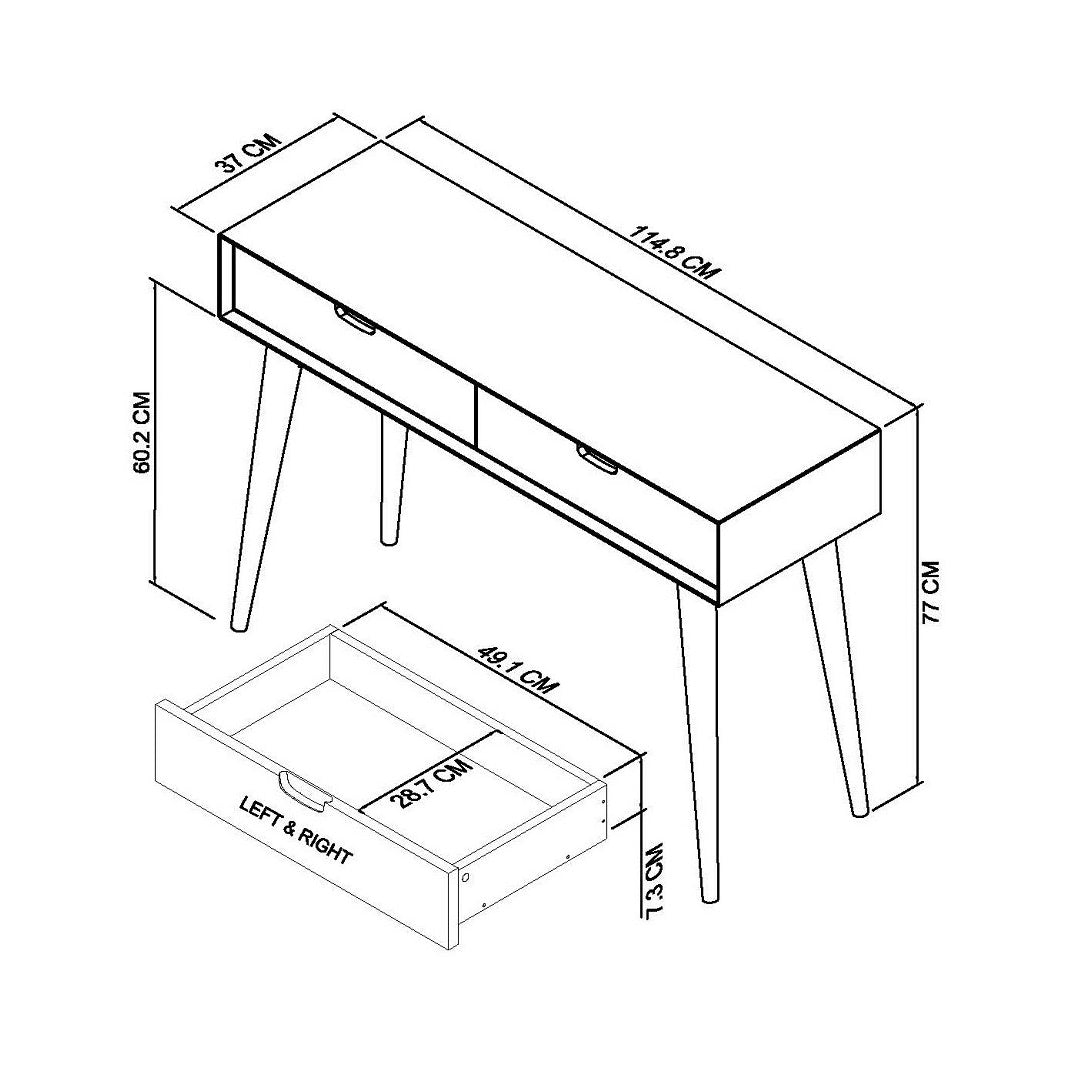 37 CM
114.8 CM
60.2 CM
77 CM
49.1 CM
28.7 CM
LEFT & RIGHT
7.3 CM