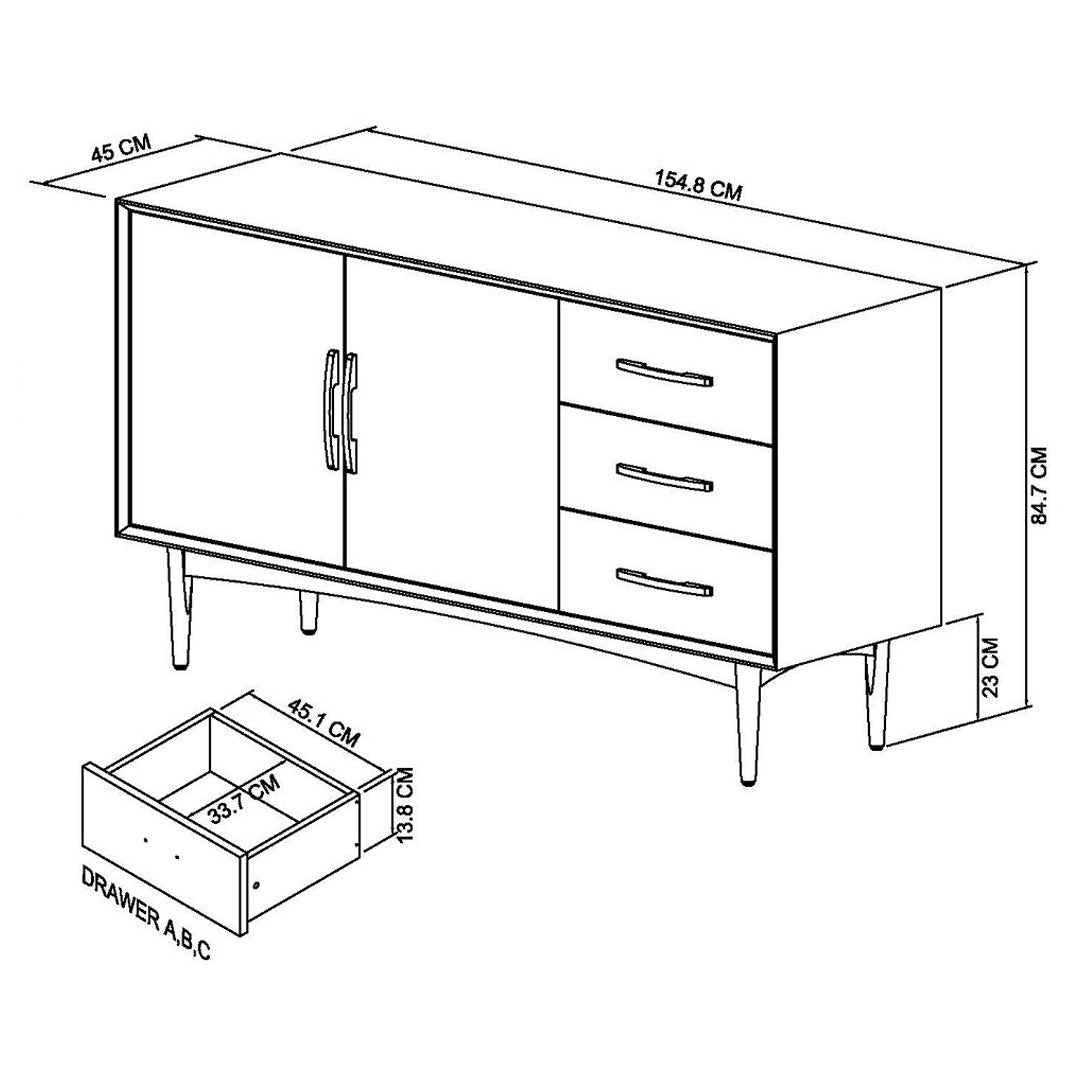 45 CM
154.8 CM
84.7 CM
23 CM
45.1 CM
33.7 CM
13.8 CM
DRAWER A,B,C