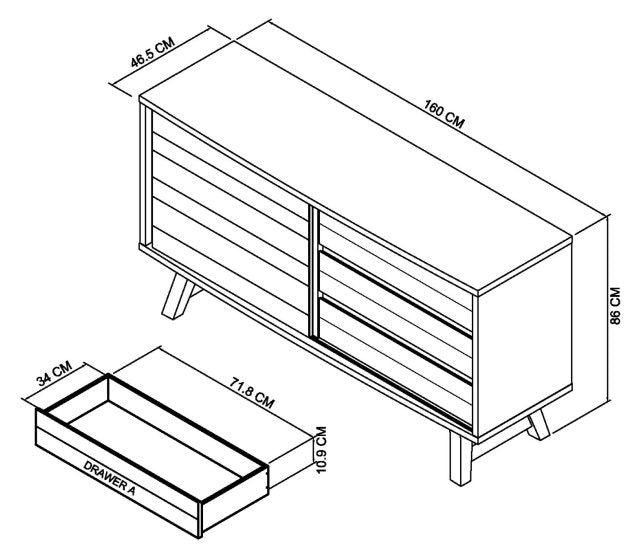 46.5 CM
160 CM
86 CM
34 CM
71.8 CM
10.9 CM
DRAWER A