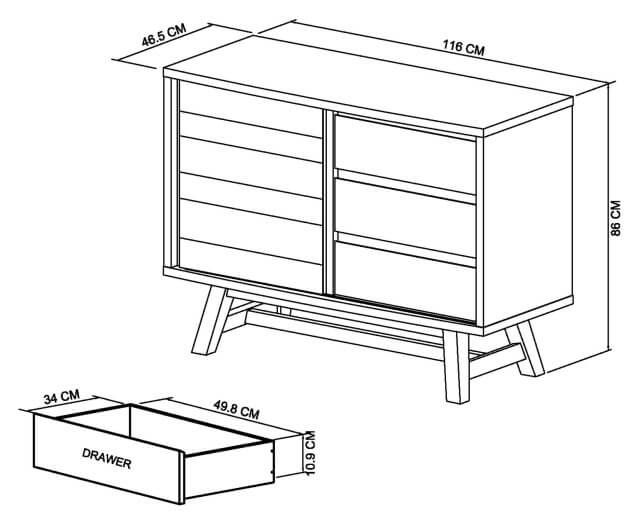 46.5 CM
116 CM
86 CM
34 CM
49.8 CM
10.9 CM
DRAWER