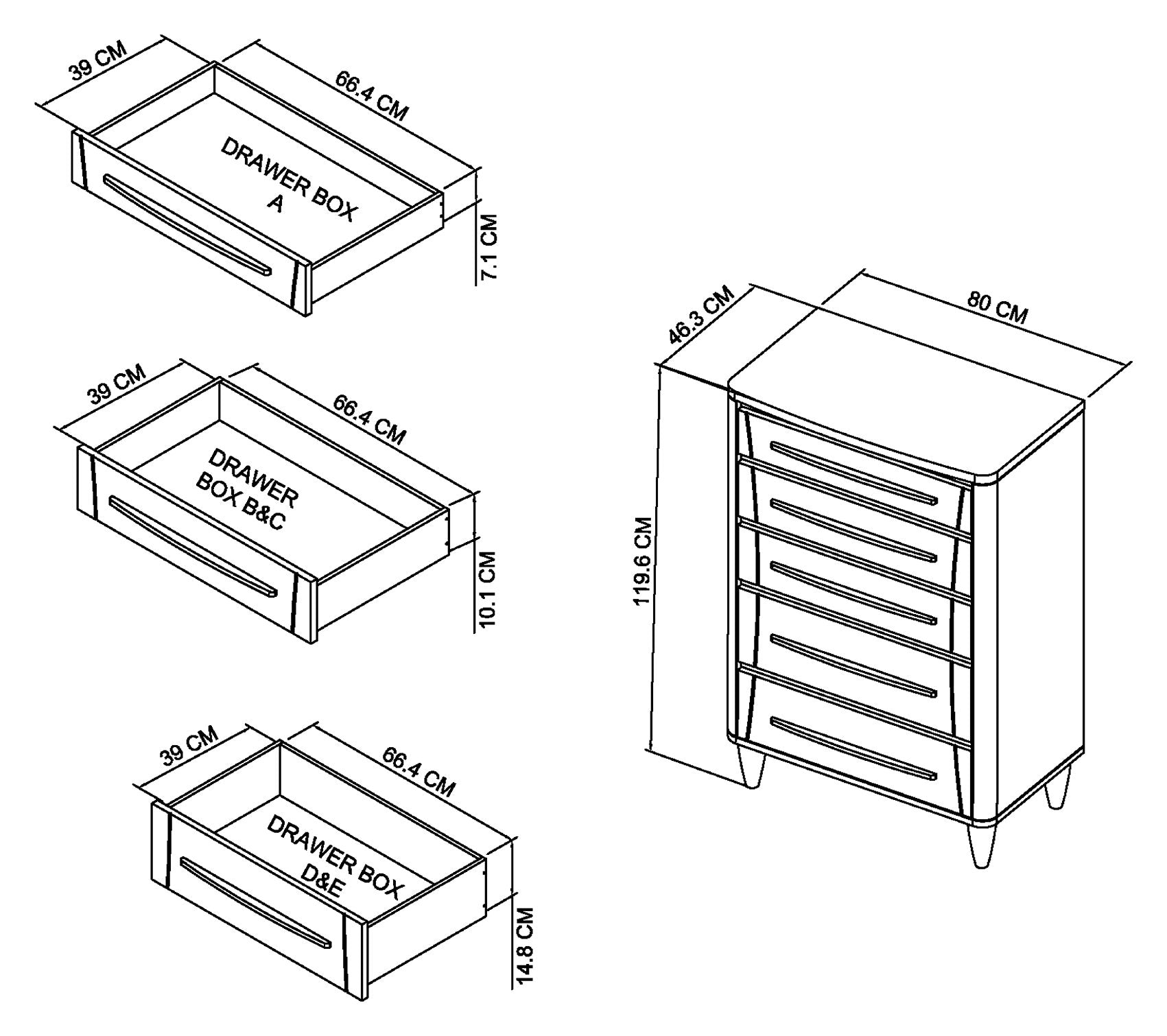 39 CM
66.4 CM
DRAWER BOX A
7.1 CM

39 CM
66.4 CM
DRAWER BOX B&C
10.1 CM

39 CM
66.4 CM
DRAWER BOX D&E
14.8 CM

46.3 CM
80 CM
119.6 CM