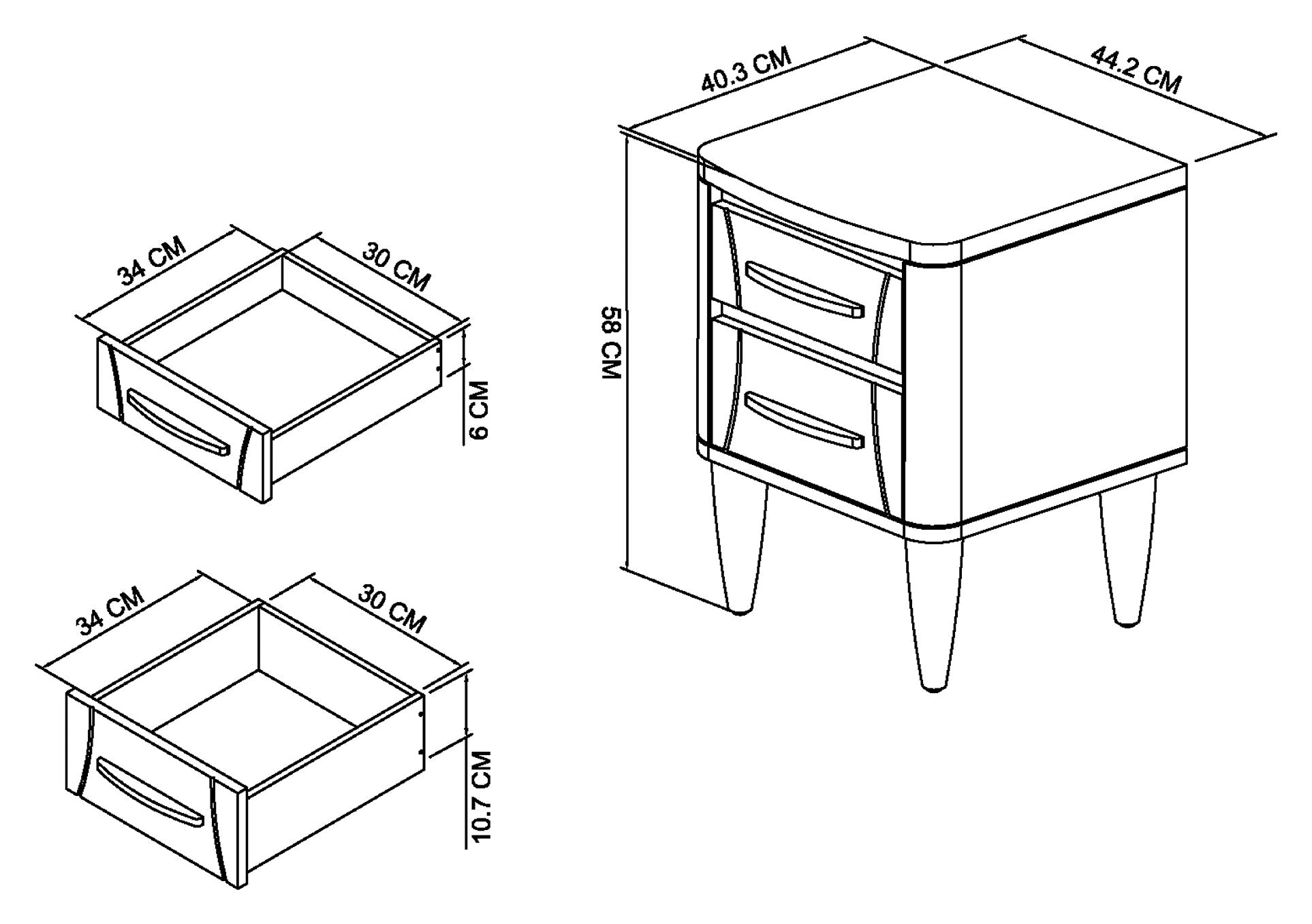 34 CM
30 CM
6 CM

34 CM
30 CM
10.7 CM

40.3 CM
44.2 CM
58 CM